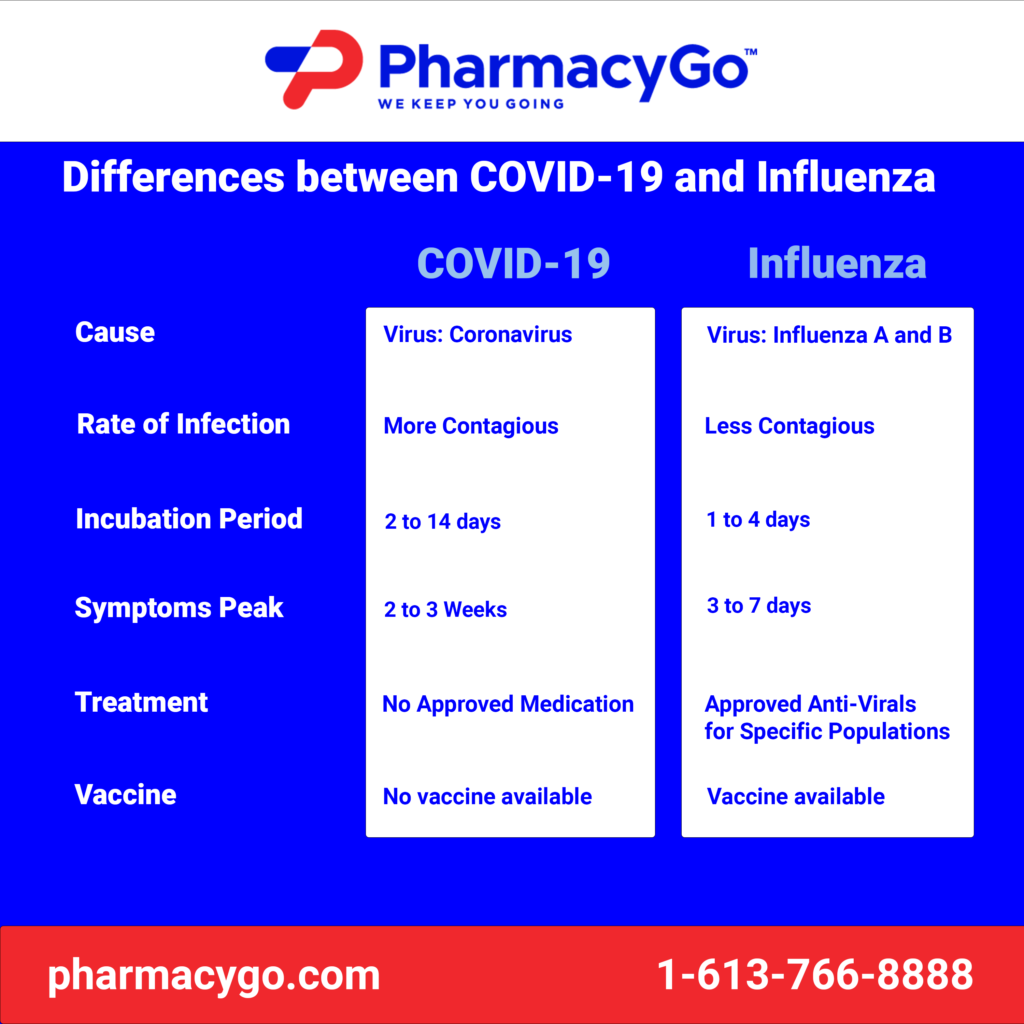 PharmacyGo™
WE KEEP YOU GOING

Differences between COVID-19 and Influenza

| | COVID-19 | Influenza |
|---|---|---|
| Cause | Virus: Coronavirus | Virus: Influenza A and B |
| Rate of Infection | More Contagious | Less Contagious |
| Incubation Period | 2 to 14 days | 1 to 4 days |
| Symptoms Peak | 2 to 3 Weeks | 3 to 7 days |
| Treatment | No Approved Medication | Approved Anti-Virals for Specific Populations |
| Vaccine | No vaccine available | Vaccine available |

pharmacygo.com
1-613-766-8888